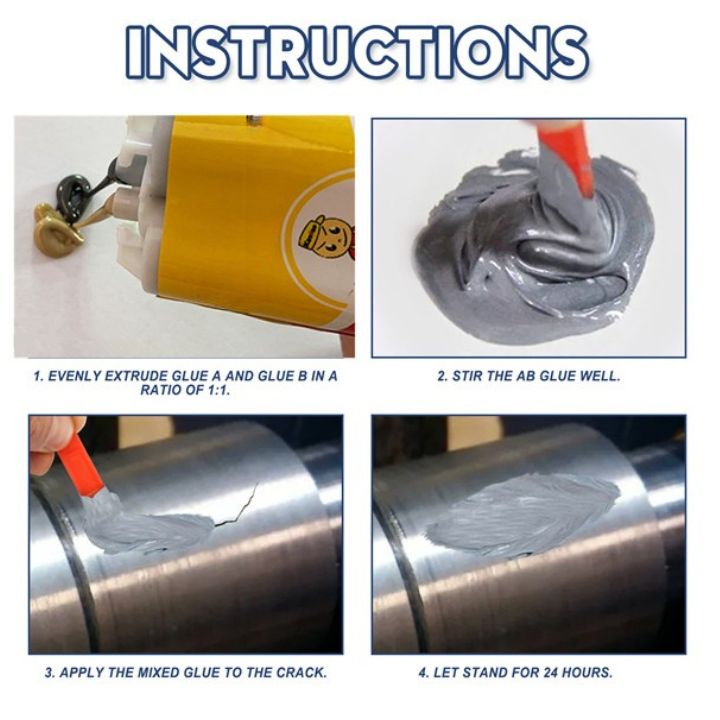 INSTRUCTIONS

1. EVENLY EXTRUDE GLUE A AND GLUE B IN A RATIO OF 1:1.

2. STIR THE AB GLUE WELL.

3. APPLY THE MIXED GLUE TO THE CRACK.

4. LET STAND FOR 24 HOURS.