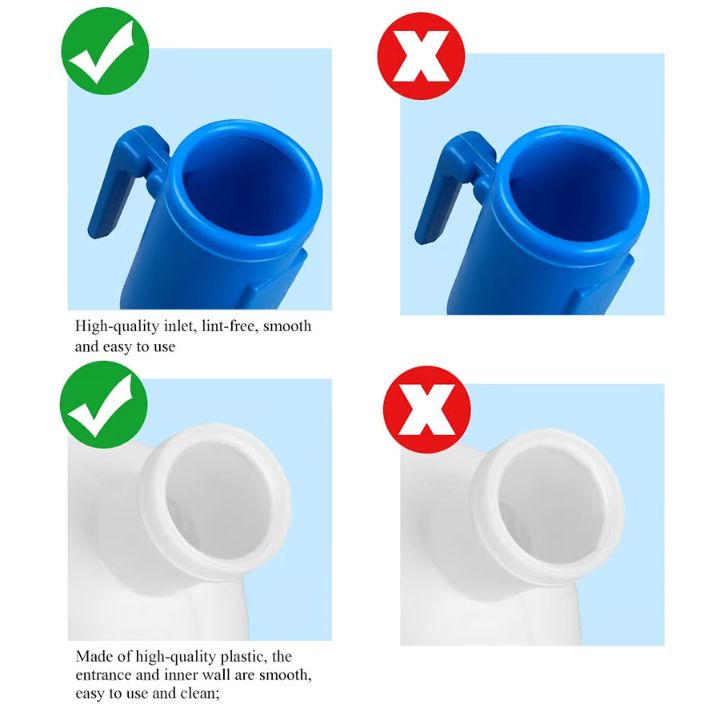 High-quality inlet, lint-free, smooth and easy to use

Made of high-quality plastic, the entrance and inner wall are smooth, easy to use and clean;