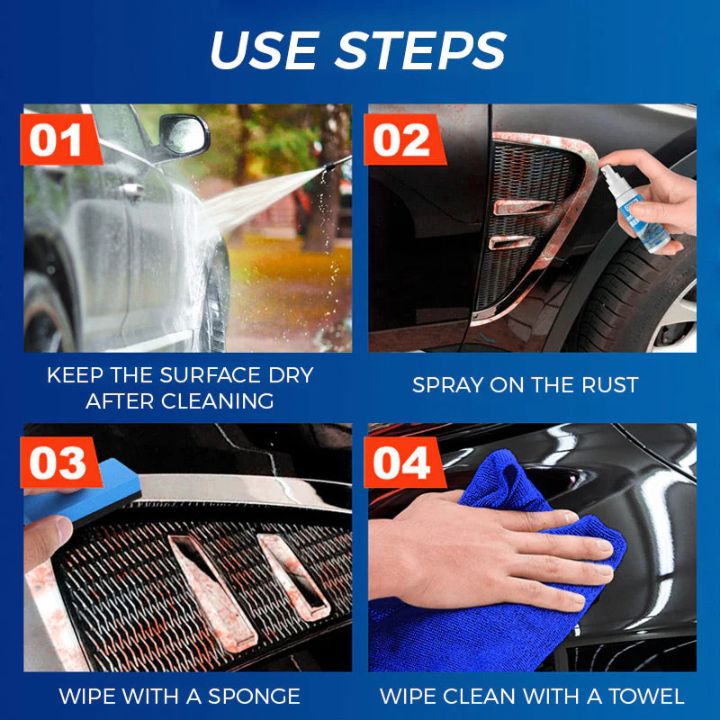 USE STEPS

01

KEEP THE SURFACE DRY AFTER CLEANING

02

SPRAY ON THE RUST

03

WIPE WITH A SPONGE

04

WIPE CLEAN WITH A TOWEL