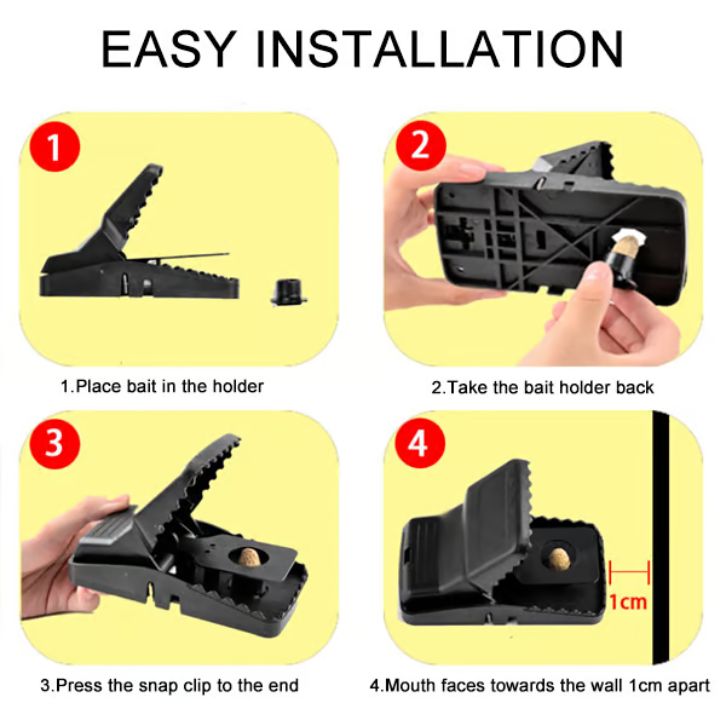 EASY INSTALLATION

1

1.Place bait in the holder

2

2.Take the bait holder back

3

3.Press the snap clip to the end

4

1cm

4.Mouth faces towards the wall 1cm apart