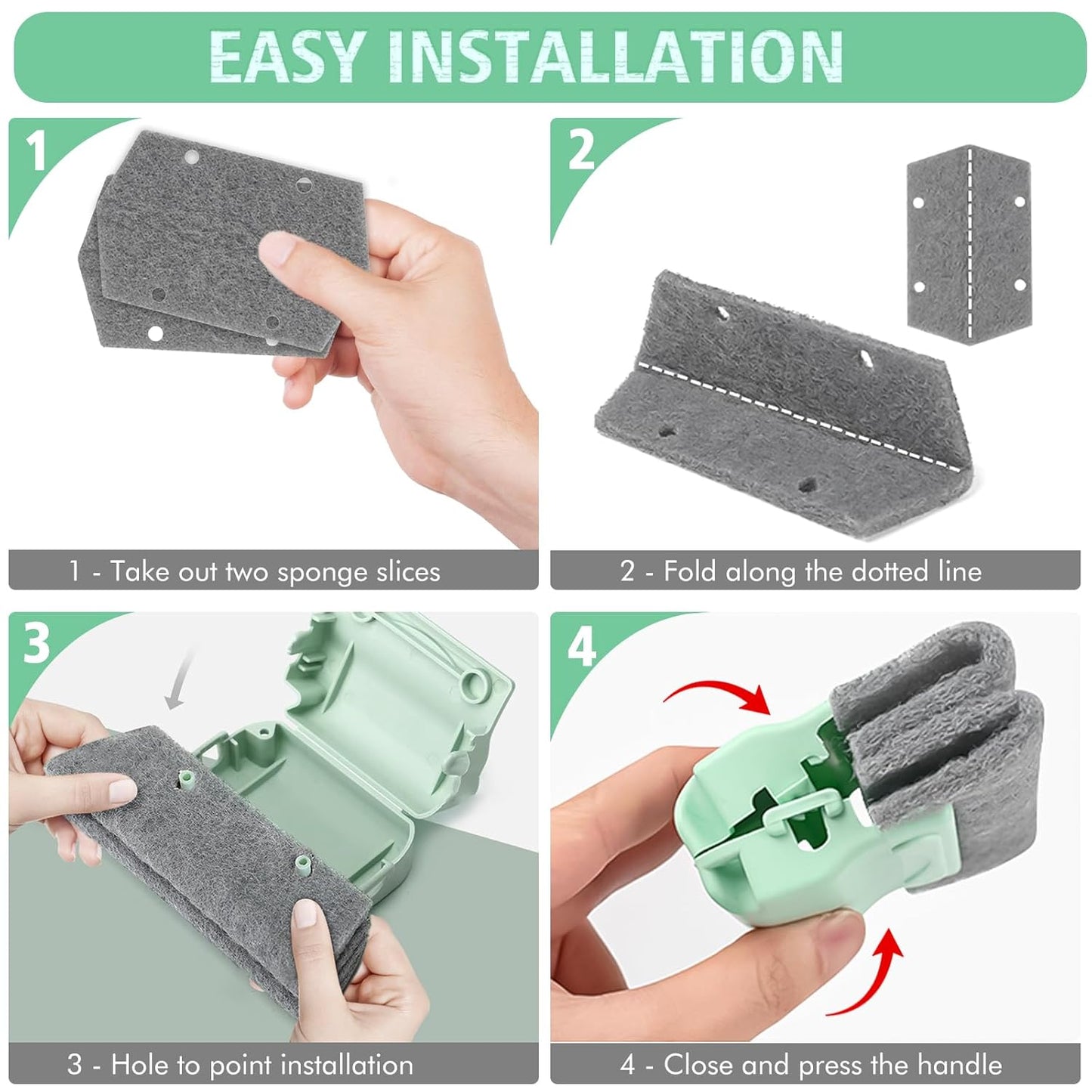 EASY INSTALLATION

1

1 - Take out two sponge slices

2

2 - Fold along the dotted line

3

3 - Hole to point installation

4

4 - Close and press the handle