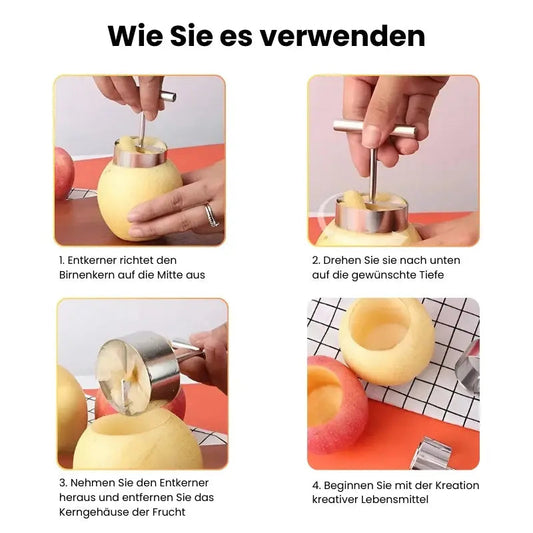 Wie Sie es verwenden

1. Entkerner richtet den Birnenkern auf die Mitte aus

2. Drehen Sie sie nach unten auf die gewünschte Tiefe

3. Nehmen Sie den Entkerner heraus und entfernen Sie das Kerngehäuse der Frucht

4. Beginnen Sie mit der Kreation kreativer Lebensmittel