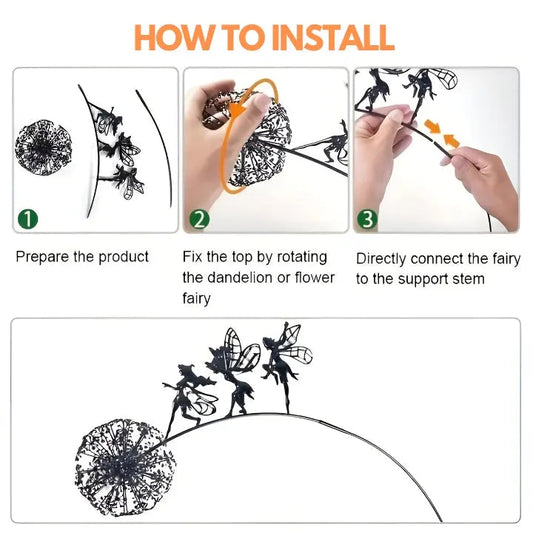 HOW TO INSTALL

1

Prepare the product

2

Fix the top by rotating the dandelion or flower fairy

3

Directly connect the fairy to the support stem