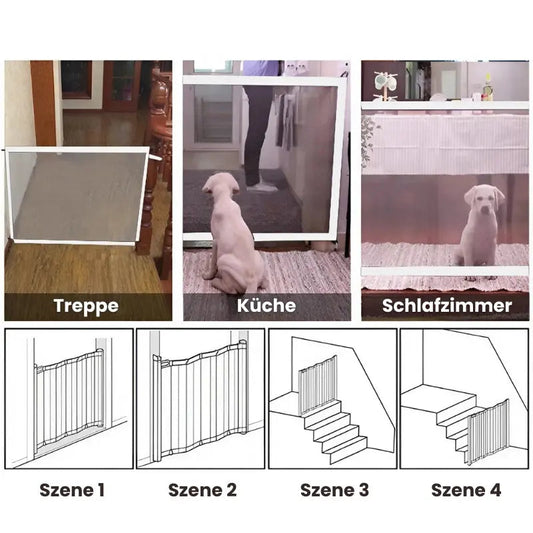 Treppe

Küche

Schlafzimmer

Szene 1

Szene 2

Szene 3

Szene 4