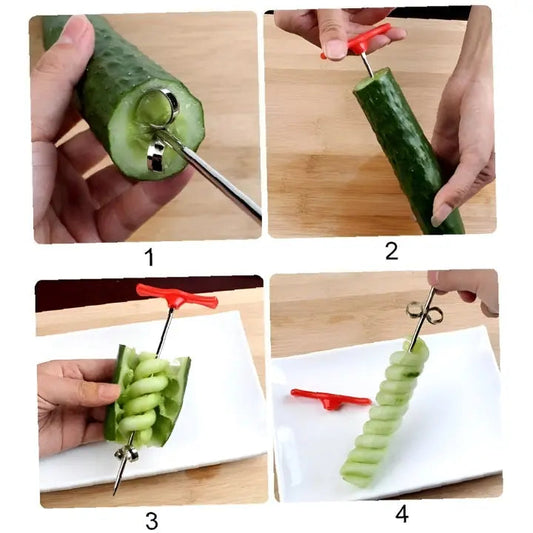 1

2

3

4