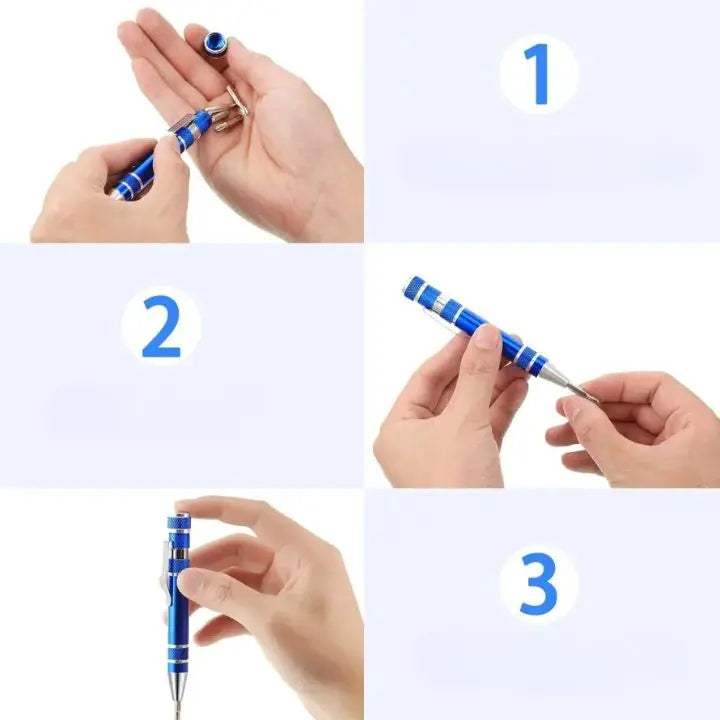 1

2

3