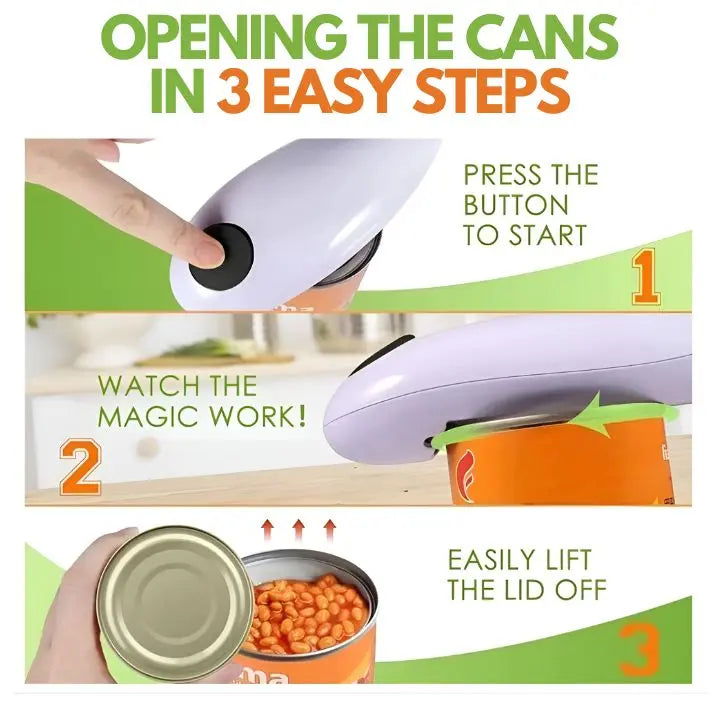 OPENING THE CANS IN 3 EASY STEPS

PRESS THE BUTTON TO START

1

WATCH THE MAGIC WORK!

2

EASILY LIFT THE LID OFF

3