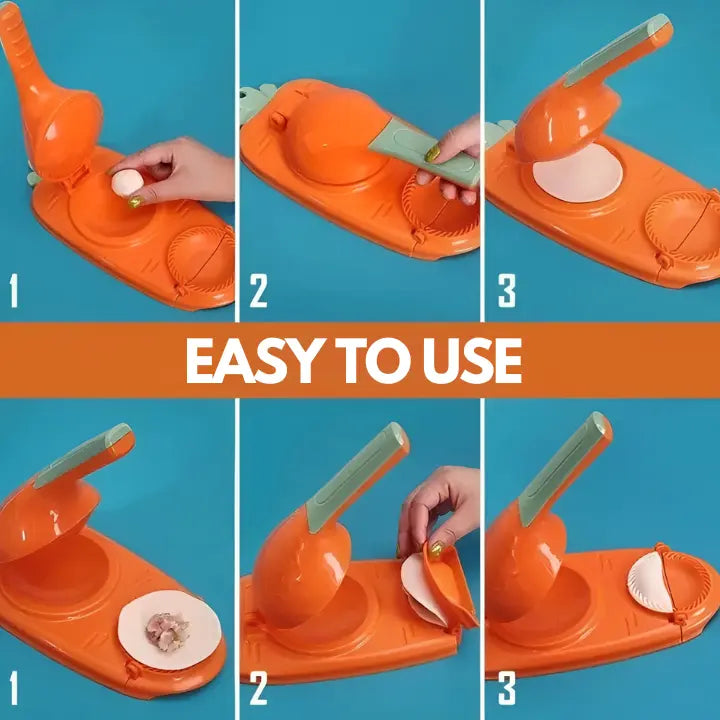 1

2

3

EASY TO USE

1

2

3