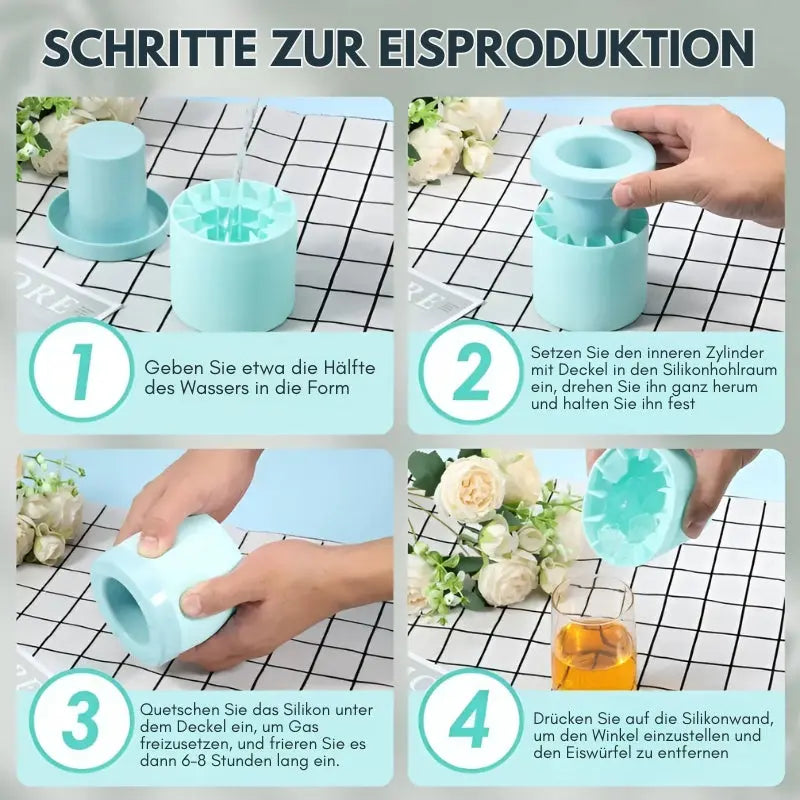 SCHRITTE ZUR EISPRODUKTION

1

Geben Sie etwa die Hälfte des Wassers in die Form

2

Setzen Sie den inneren Zylinder mit Deckel in den Silikonhohlraum ein, drehen Sie ihn ganz herum und halten Sie ihn fest

3

Quetschen Sie das Silikon unter dem Deckel ein, um Gas freizusetzen, und frieren Sie es dann 6-8 Stunden lang ein.

4

Drücken Sie auf die Silikonwand, um den Winkel einzustellen und den Eiswürfel zu entfernen