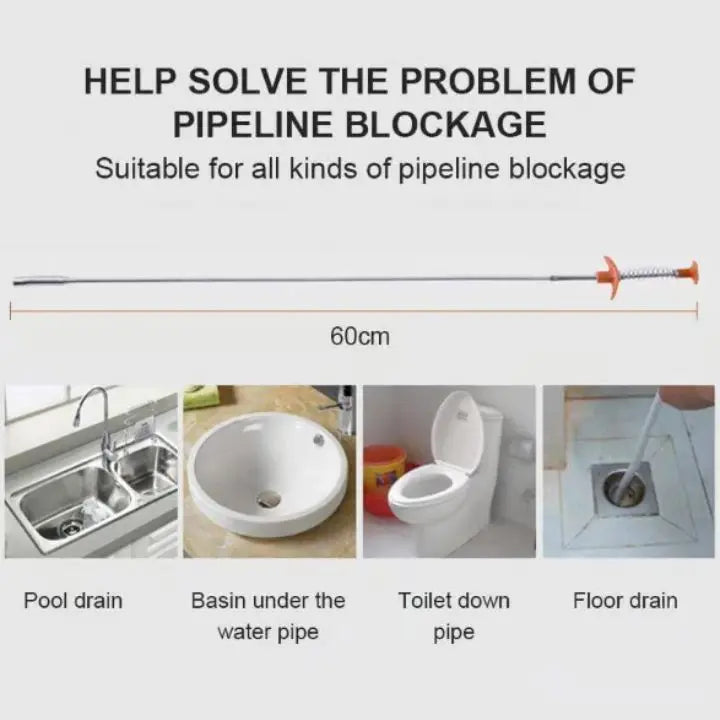 HELP SOLVE THE PROBLEM OF PIPELINE BLOCKAGE

Suitable for all kinds of pipeline blockage

60cm

Pool drain

Basin under the water pipe

Toilet down pipe

Floor drain