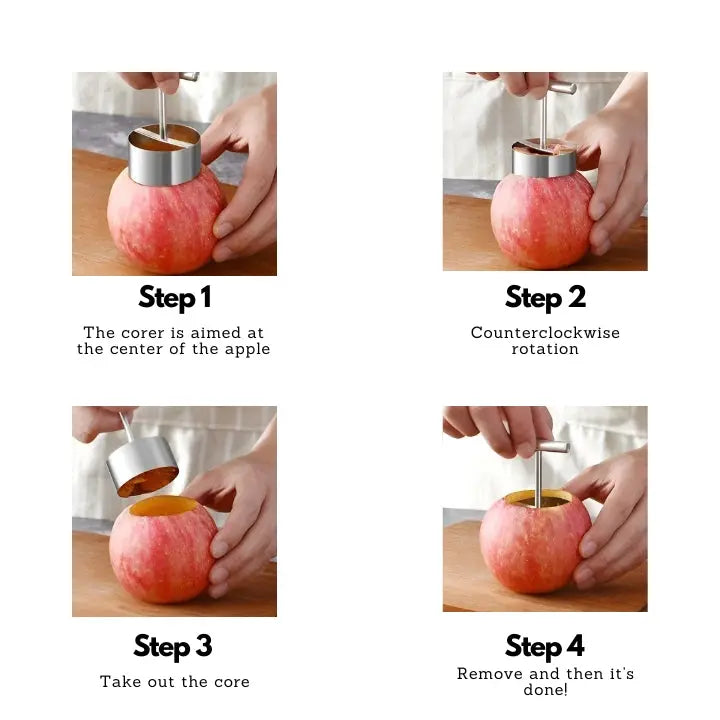 Step 1
The corer is aimed at the center of the apple

Step 2
Counterclockwise rotation

Step 3
Take out the core

Step 4
Remove and then it's done!