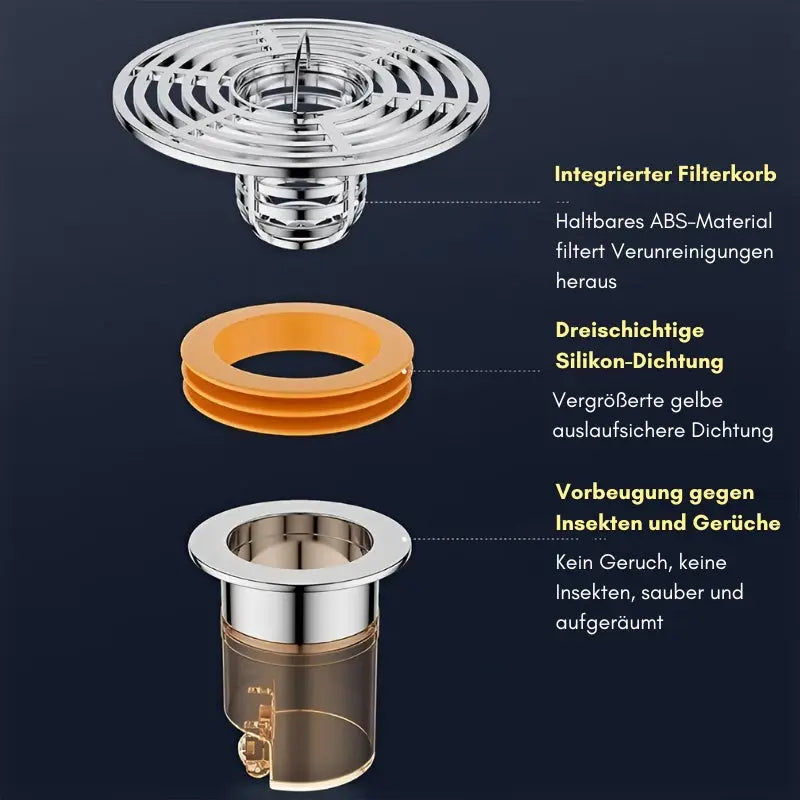 Integrierter Filterkorb

Haltbares ABS-Material filtert Verunreinigungen heraus

Dreischichtige Silikon-Dichtung

Vergrößerte gelbe auslaufsichere Dichtung

Vorbeugung gegen Insekten und Gerüche

Kein Geruch, keine Insekten, sauber und aufgeräumt