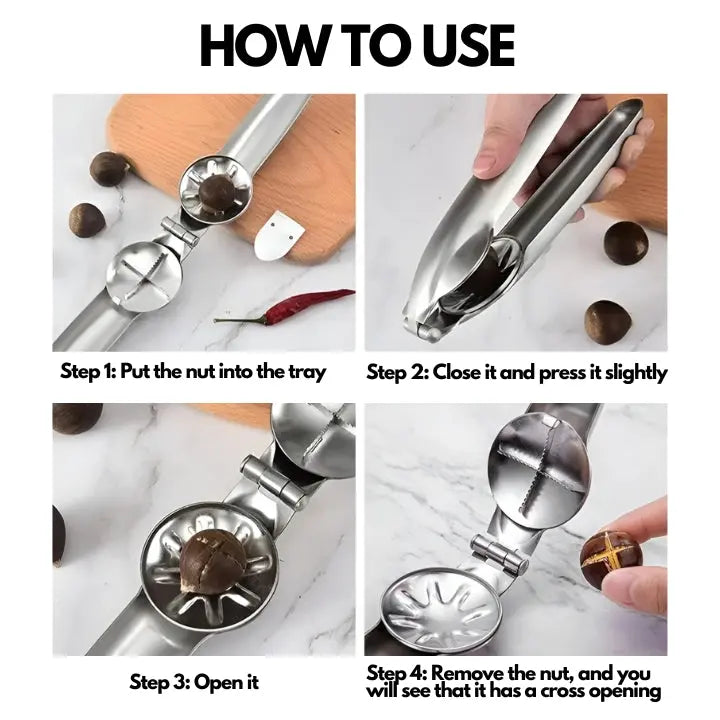 HOW TO USE

Step 1: Put the nut into the tray

Step 2: Close it and press it slightly

Step 3: Open it

Step 4: Remove the nut, and you will see that it has a cross opening