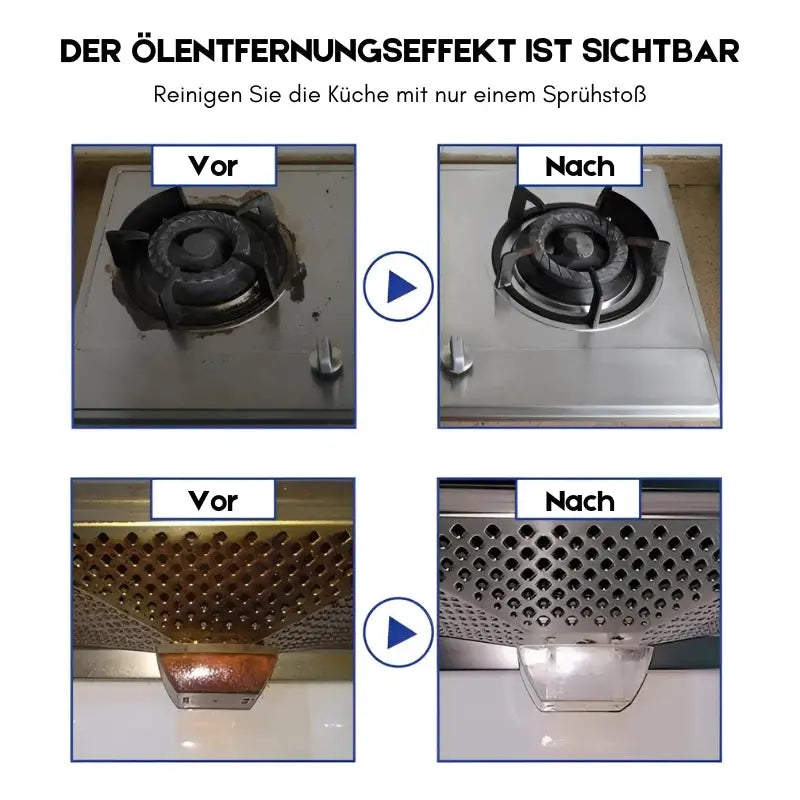 DER ÖLENTFERNUNGSEFFEKT IST SICHTBAR

Reinigen Sie die Küche mit nur einem Sprühstoß

Vor

Nach

Vor

Nach