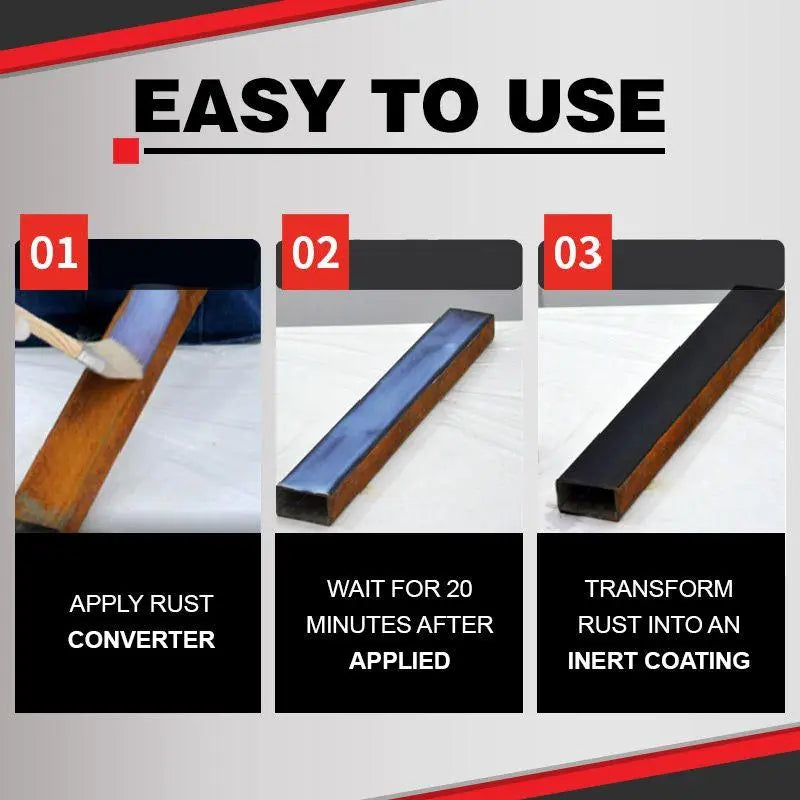 EASY TO USE

01

APPLY RUST CONVERTER

02

WAIT FOR 20 MINUTES AFTER APPLIED

03

TRANSFORM RUST INTO AN INERT COATING