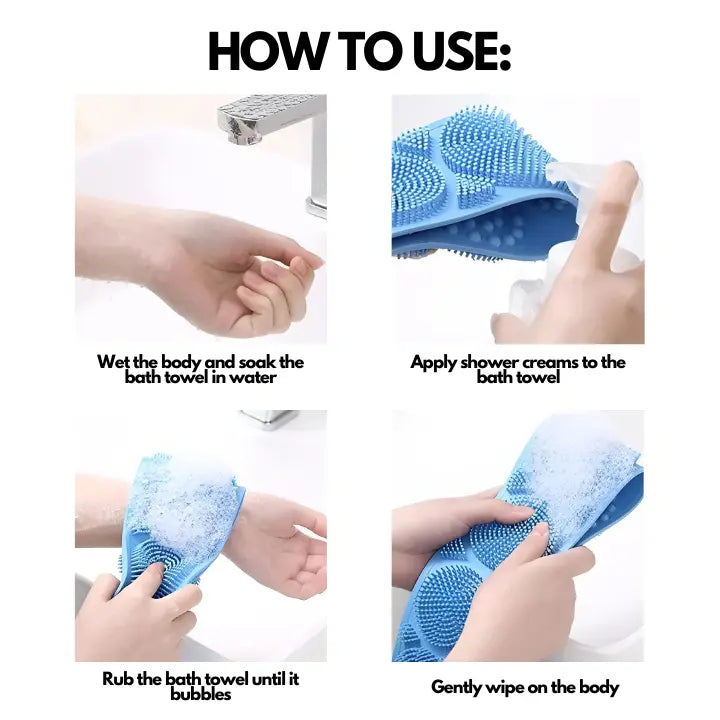 HOW TO USE:

Wet the body and soak the bath towel in water

Apply shower creams to the bath towel

Rub the bath towel until it bubbles

Gently wipe on the body