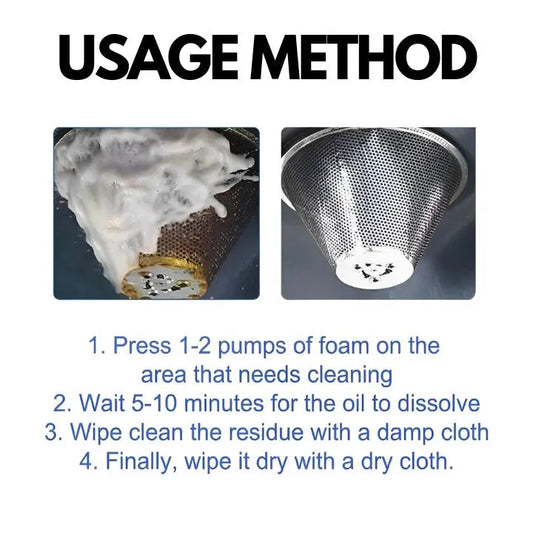 USAGE METHOD

1. Press 1-2 pumps of foam on the area that needs cleaning
2. Wait 5-10 minutes for the oil to dissolve
3. Wipe clean the residue with a damp cloth
4. Finally, wipe it dry with a dry cloth.