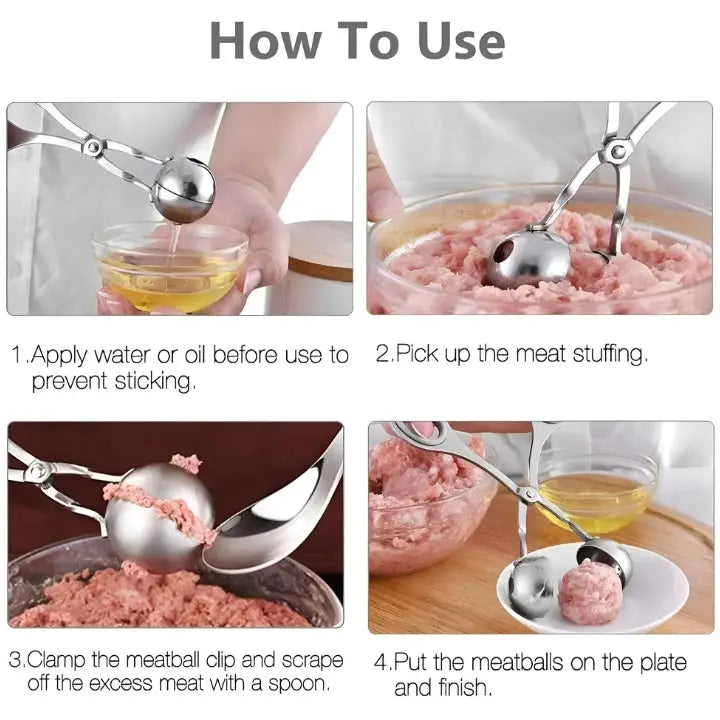 How To Use

1.Apply water or oil before use to prevent sticking.

2.Pick up the meat stuffing.

3.Clamp the meatball clip and scrape off the excess meat with a spoon.

4.Put the meatballs on the plate and finish.