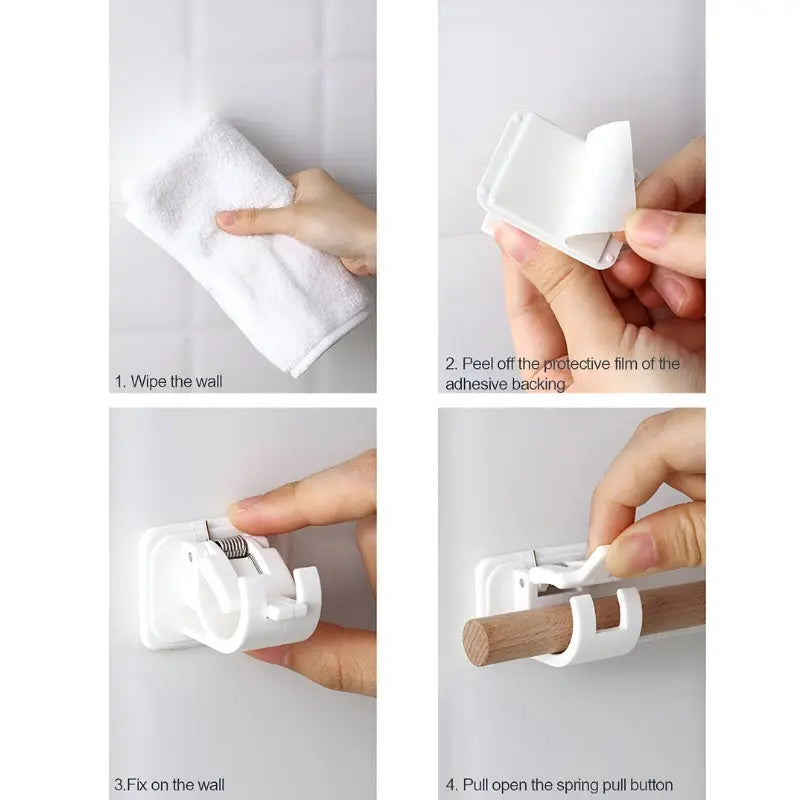 1. Wipe the wall

2. Peel off the protective film of the adhesive backing

3.Fix on the wall

4. Pull open the spring pull button