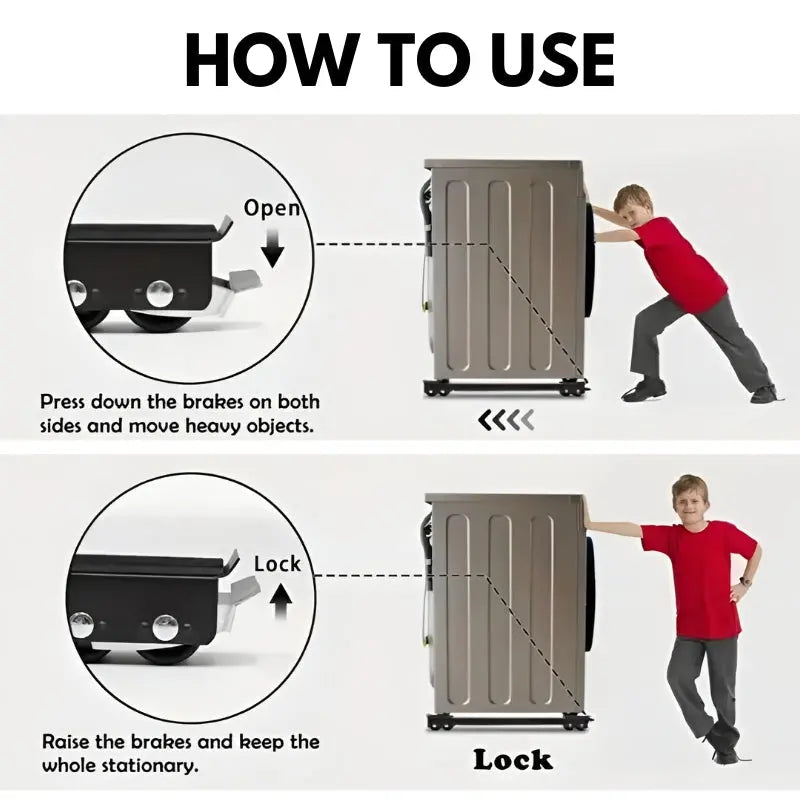 HOW TO USE

Open

Press down the brakes on both sides and move heavy objects.

Lock

Raise the brakes and keep the whole stationary.

Lock