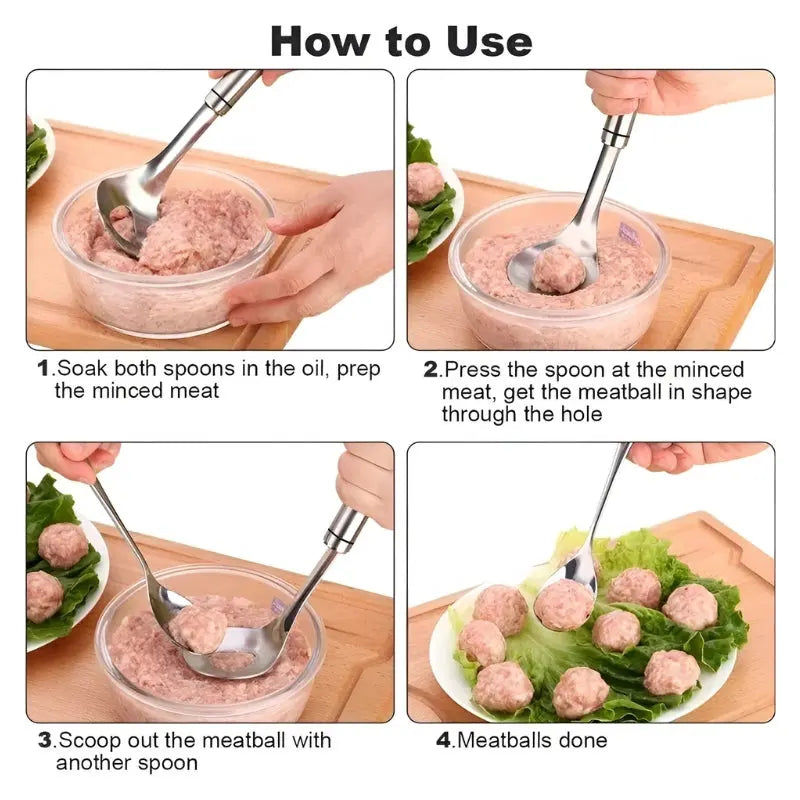 How to Use

1.Soak both spoons in the oil, prep the minced meat

2.Press the spoon at the minced meat, get the meatball in shape through the hole

3.Scoop out the meatball with another spoon

4.Meatballs done