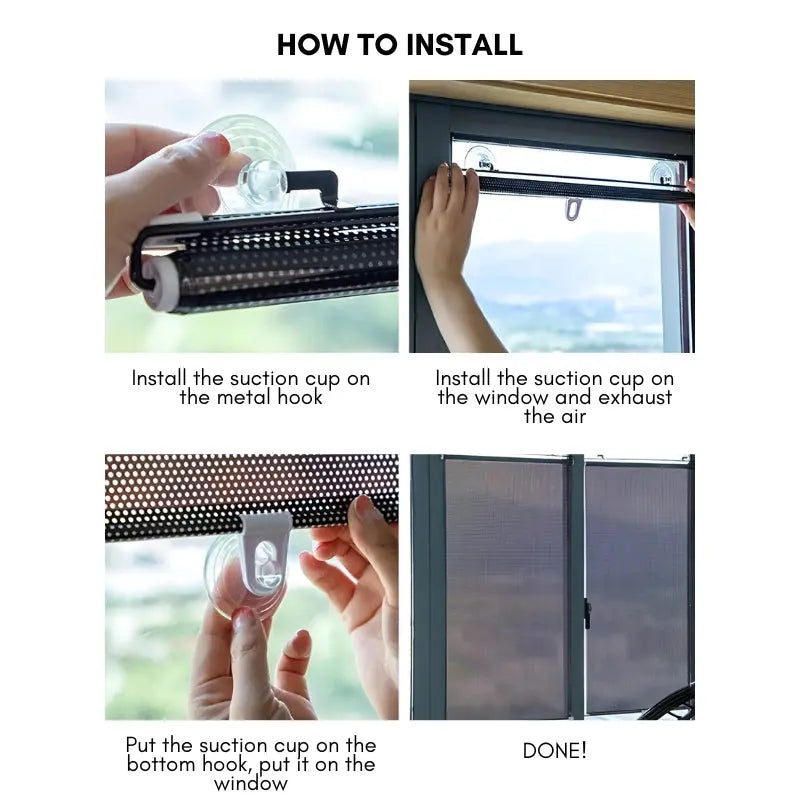 HOW TO INSTALL

Install the suction cup on the metal hook

Install the suction cup on the window and exhaust the air

Put the suction cup on the bottom hook, put it on the window

DONE!