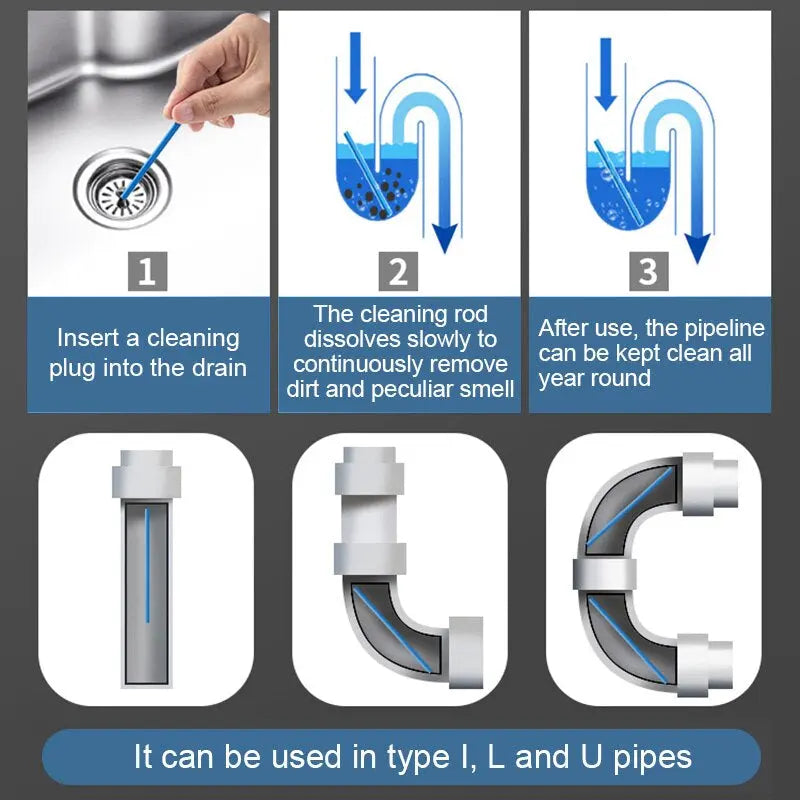 1

Insert a cleaning plug into the drain

2

The cleaning rod dissolves slowly to continuously remove dirt and peculiar smell

3

After use, the pipeline can be kept clean all year round

It can be used in type I, L and U pipes