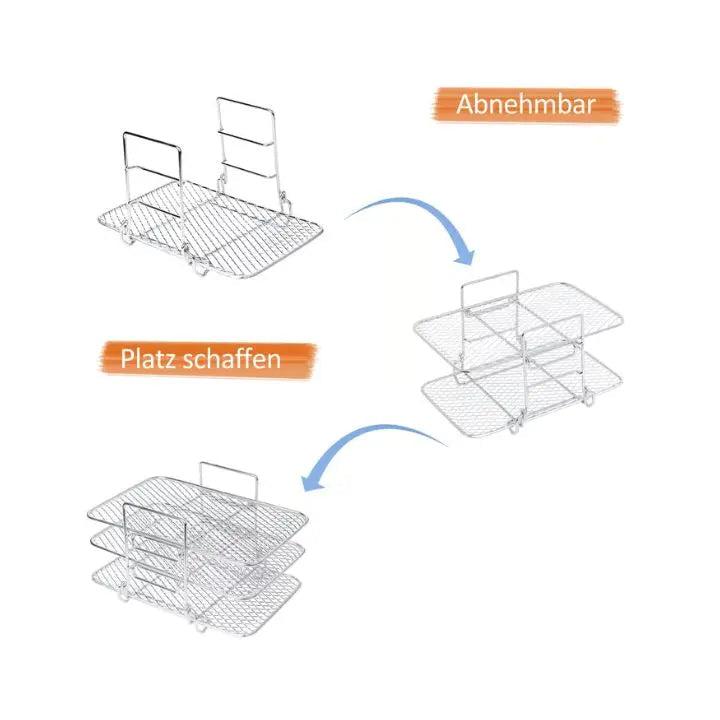 Abnehmbar

Platz schaffen