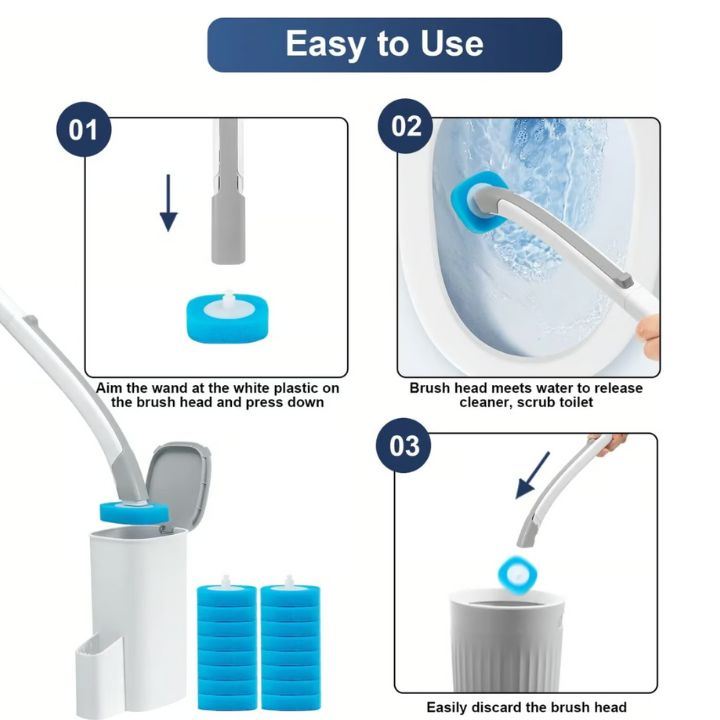 Easy to Use

01

Aim the wand at the white plastic on the brush head and press down

02

Brush head meets water to release cleaner, scrub toilet

03

Easily discard the brush head