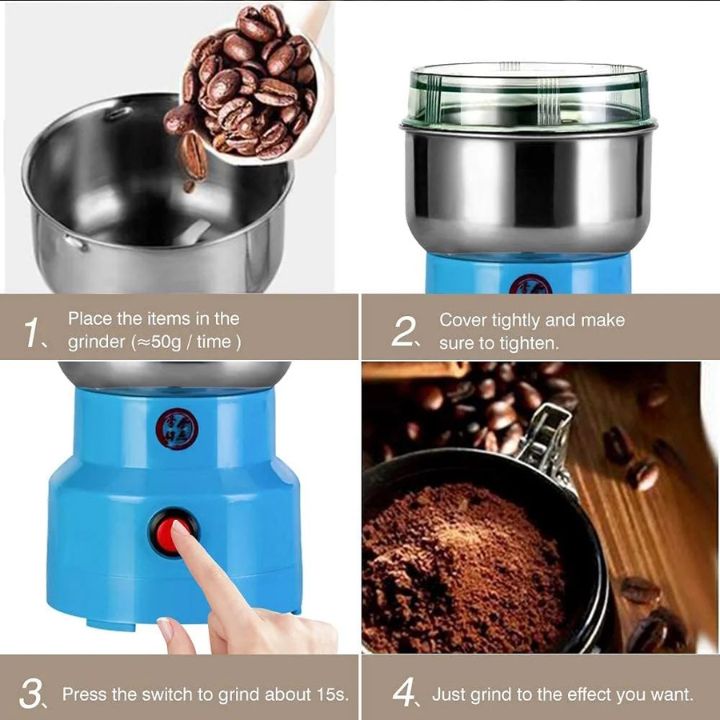 1、 Place the items in the grinder (≈50g / time )

2、 Cover tightly and make sure to tighten.

3、 Press the switch to grind about 15s.

4、 Just grind to the effect you want.