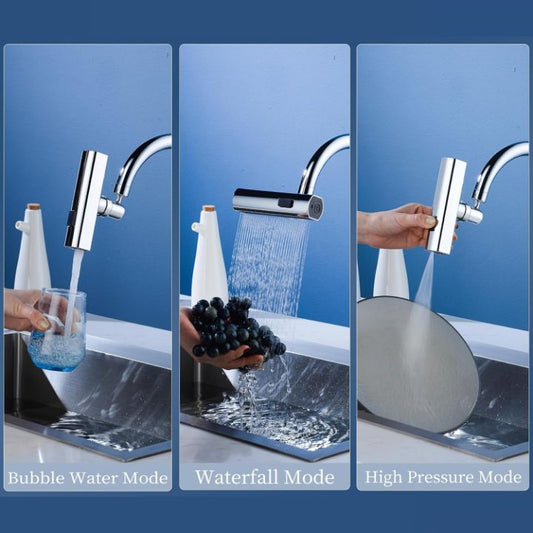 Bubble Water Mode

Waterfall Mode

High Pressure Mode