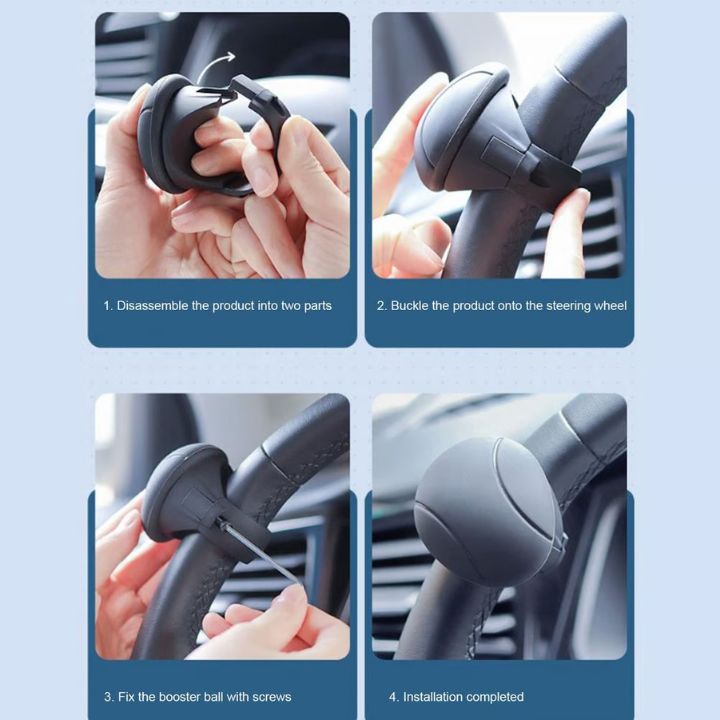 1. Disassemble the product into two parts

2. Buckle the product onto the steering wheel

3. Fix the booster ball with screws

4. Installation completed