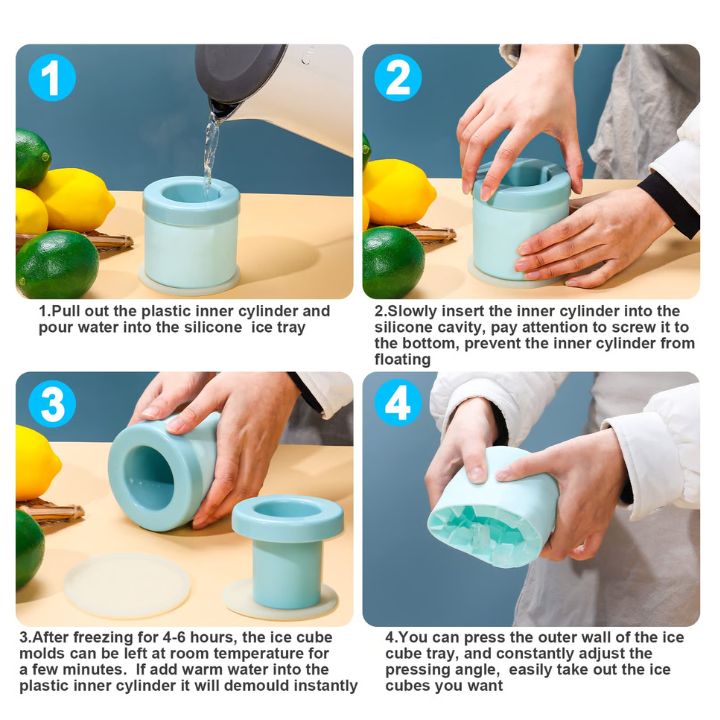 1

1.Pull out the plastic inner cylinder and pour water into the silicone ice tray

2

2.Slowly insert the inner cylinder into the silicone cavity, pay attention to screw it to the bottom, prevent the inner cylinder from floating

3

3.After freezing for 4-6 hours, the ice cube molds can be left at room temperature for a few minutes. If add warm water into the plastic inner cylinder it will demould instantly

4

4.You can press the outer wall of the ice cube tray, and constantly adjust the pressing angle, easily take out the ice cubes you want