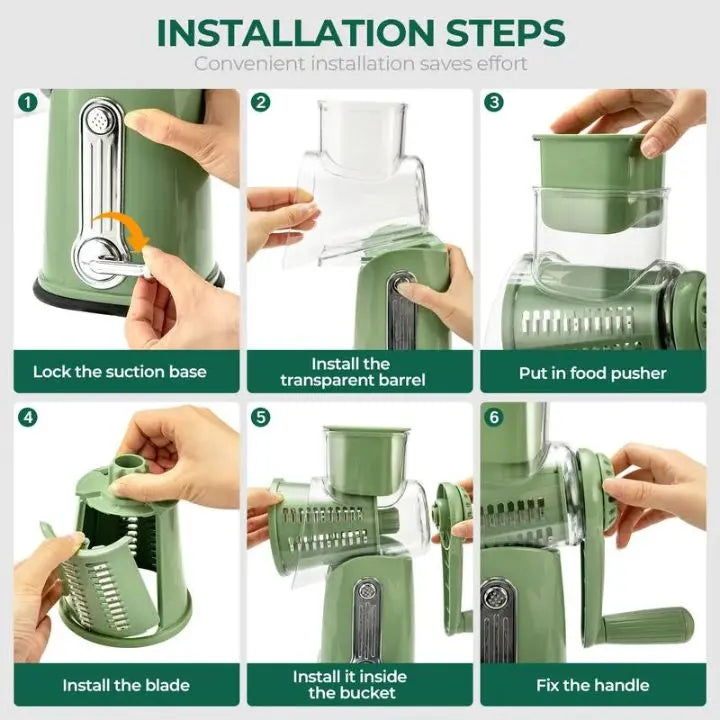 INSTALLATION STEPS

Convenient installation saves effort

1

Lock the suction base

2

Install the transparent barrel

3

Put in food pusher

4

Install the blade

5

Install it inside the bucket

6

Fix the handle