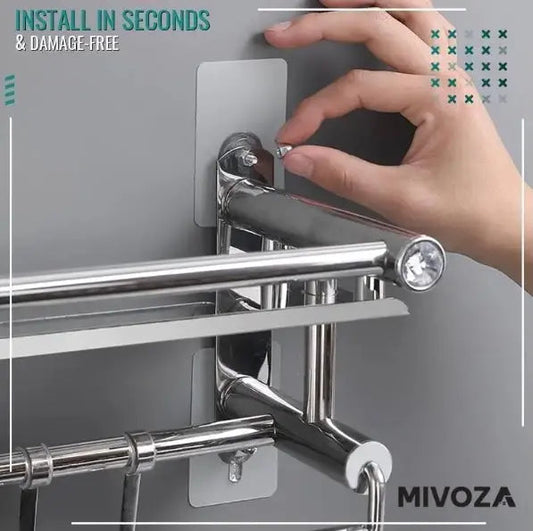 INSTALL IN SECONDS
& DAMAGE-FREE

MIVOZA