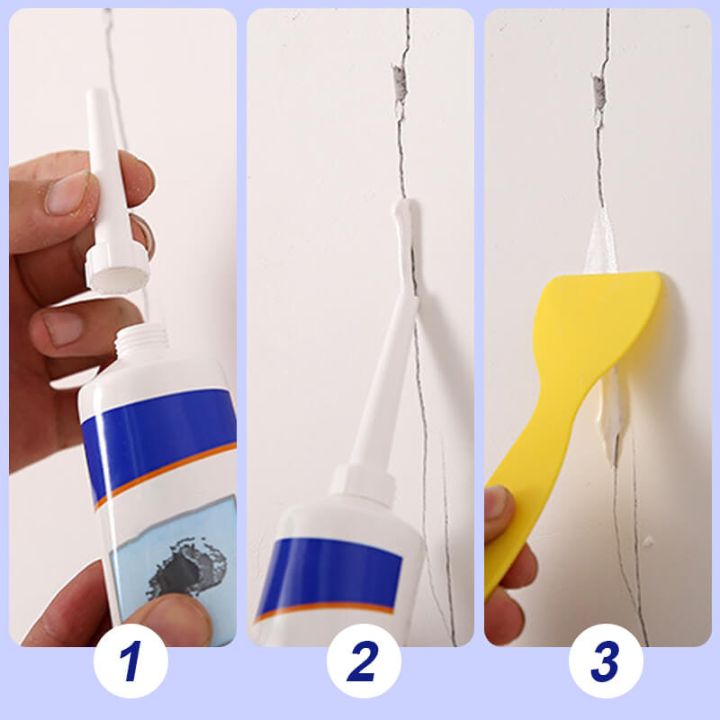 1

2

3