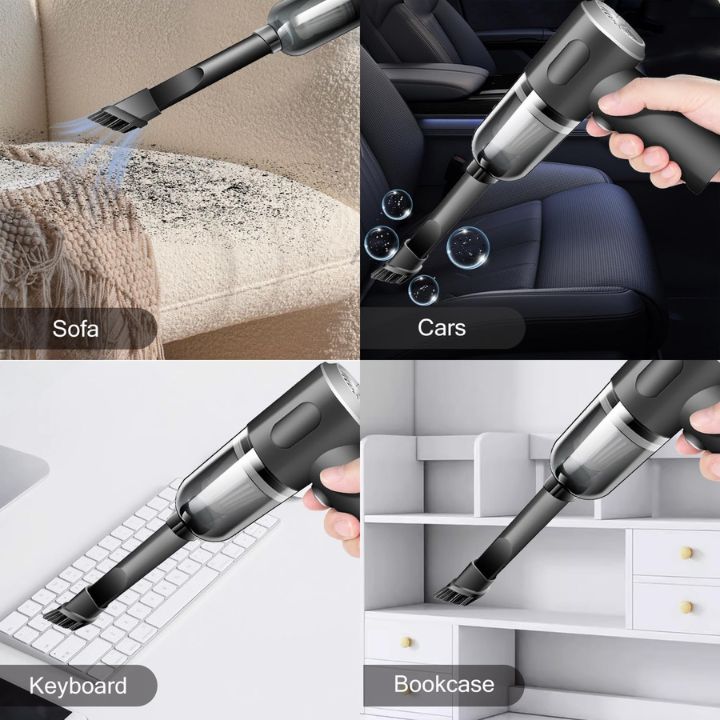 Sofa

Cars

Keyboard

Bookcase