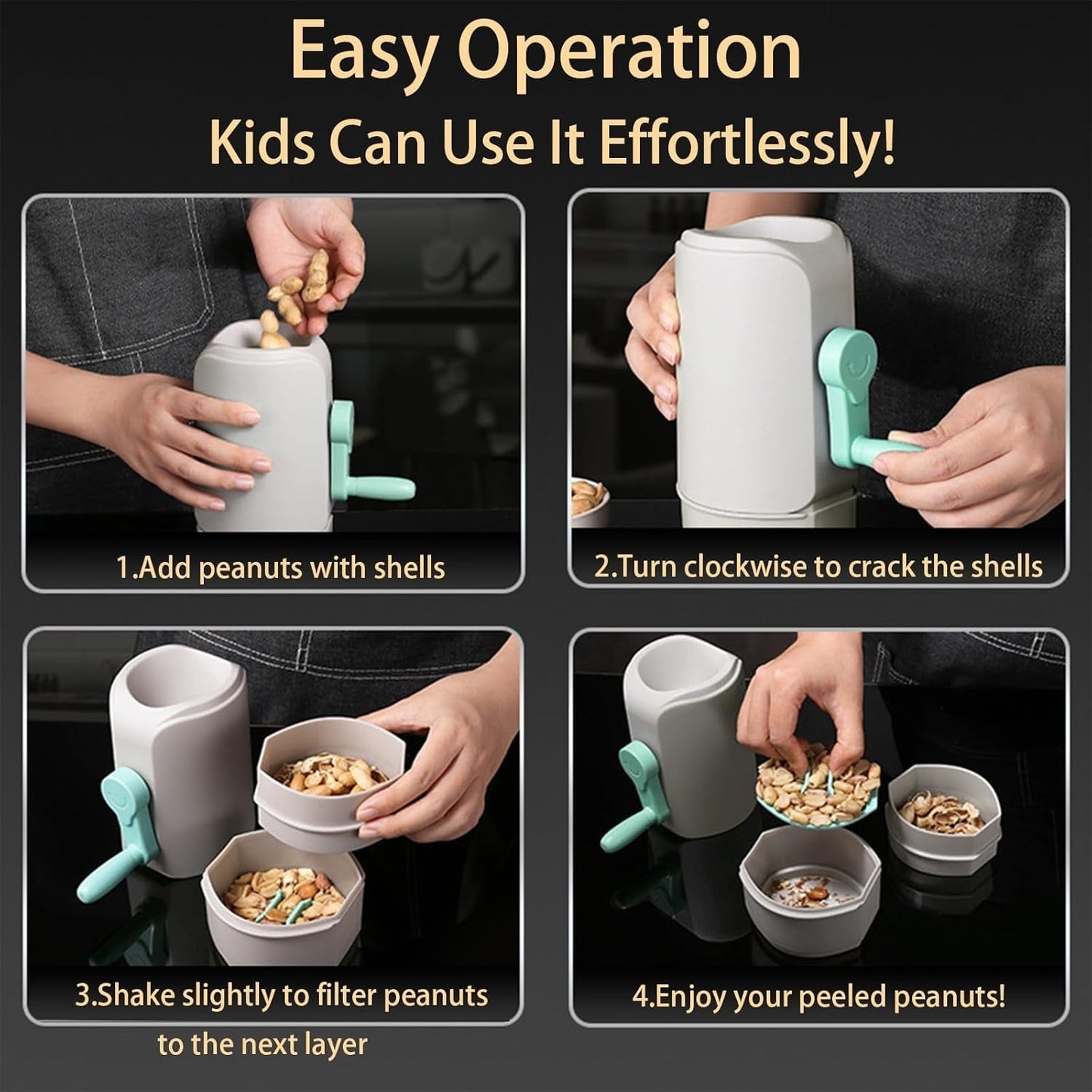 Easy Operation

Kids Can Use It Effortlessly!

1.Add peanuts with shells

2.Turn clockwise to crack the shells

3.Shake slightly to filter peanuts to the next layer

4.Enjoy your peeled peanuts!