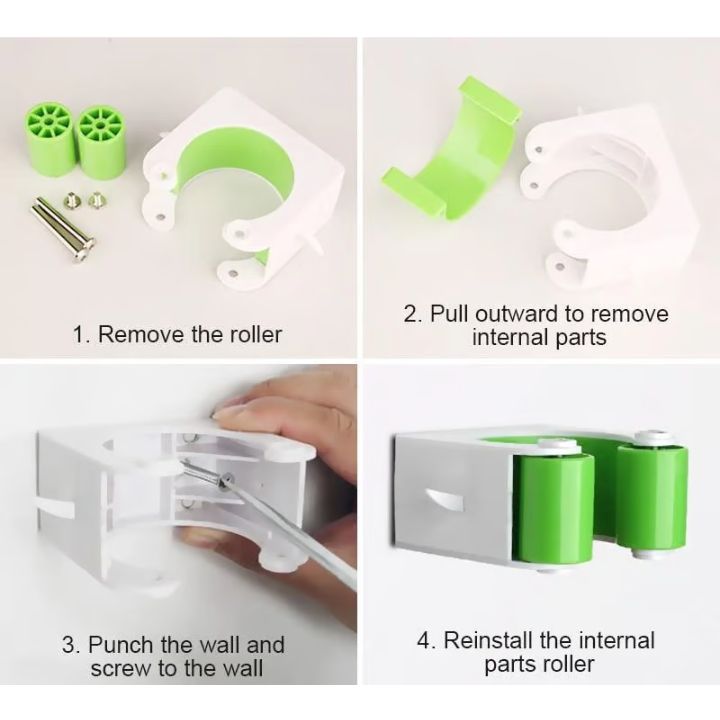 1. Remove the roller

2. Pull outward to remove internal parts

3. Punch the wall and screw to the wall

4. Reinstall the internal parts roller