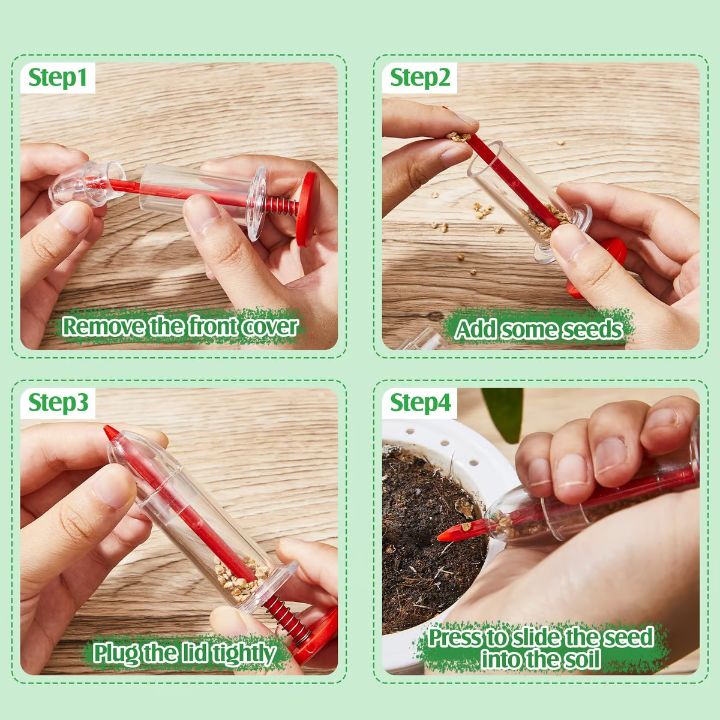 Step1

Remove the front cover

Step2

Add some seeds

Step3

Plug the lid tightly

Step4

Press to slide the seed into the soil