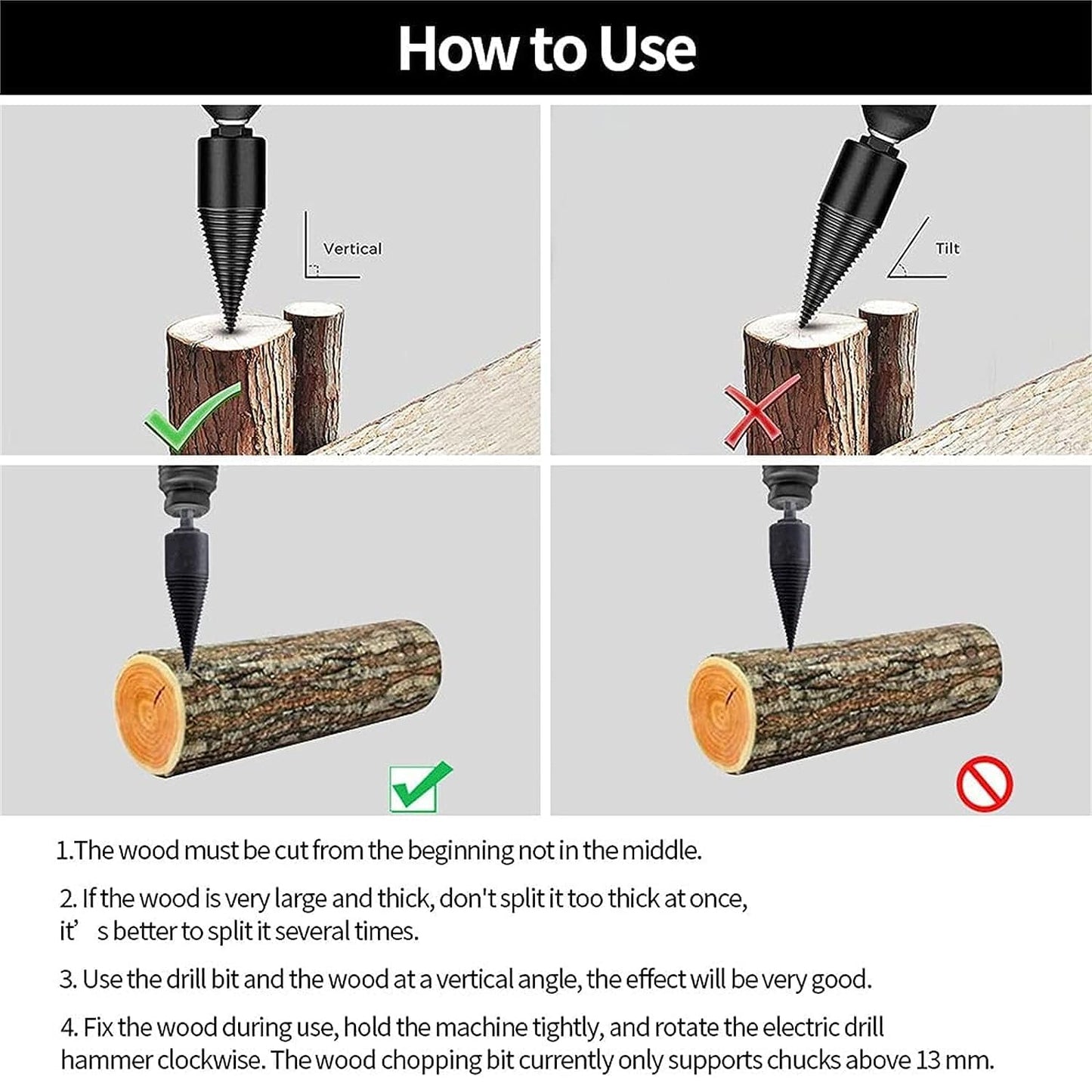 How to Use

Vertical

Tilt

1.The wood must be cut from the beginning not in the middle.

2. If the wood is very large and thick, don't split it too thick at once, it’ s better to split it several times.

3. Use the drill bit and the wood at a vertical angle, the effect will be very good.

4. Fix the wood during use, hold the machine tightly, and rotate the electric drill hammer clockwise. The wood chopping bit currently only supports chucks above 13 mm.