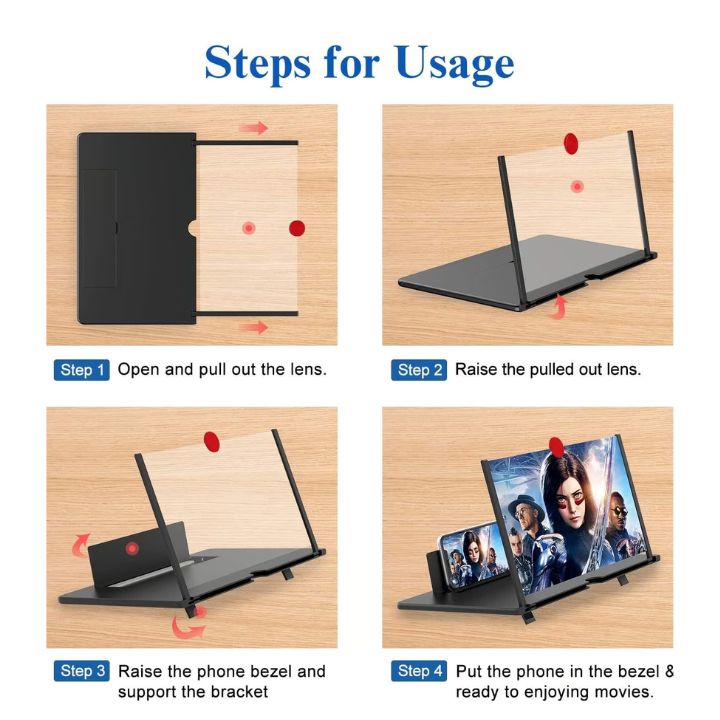 Steps for Usage

Step 1 Open and pull out the lens.

Step 2 Raise the pulled out lens.

Step 3 Raise the phone bezel and support the bracket

Step 4 Put the phone in the bezel & ready to enjoying movies.