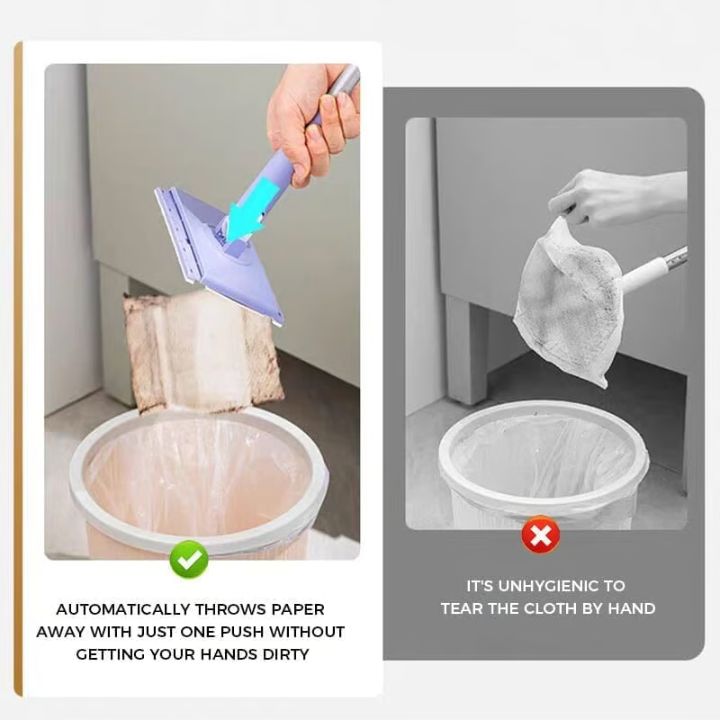 AUTOMATICALLY THROWS PAPER AWAY WITH JUST ONE PUSH WITHOUT GETTING YOUR HANDS DIRTY

IT'S UNHYGIENIC TO TEAR THE CLOTH BY HAND