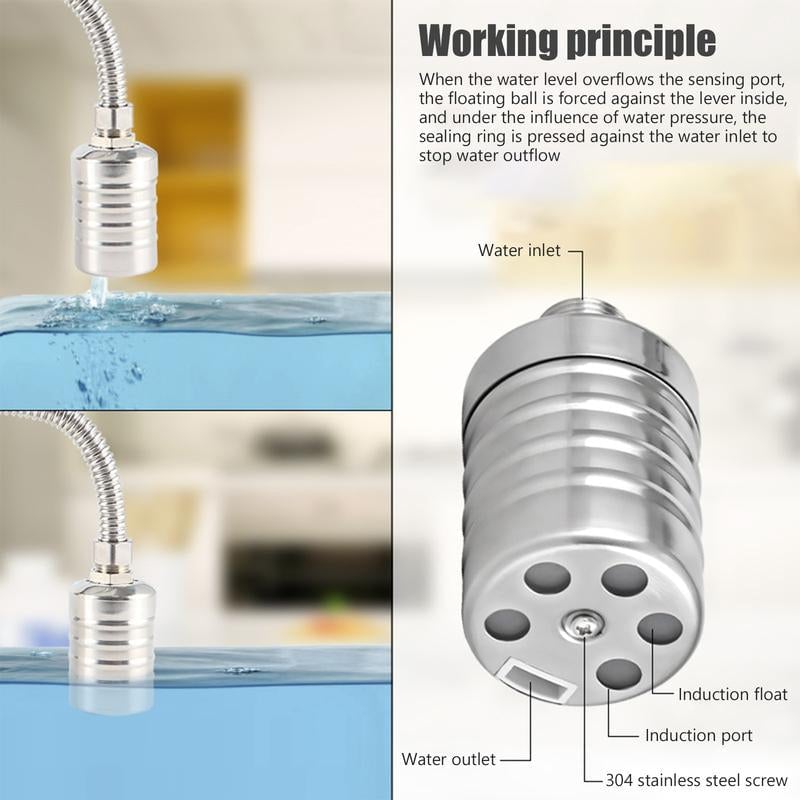 Working principle

When the water level overflows the sensing port, the floating ball is forced against the lever inside, and under the influence of water pressure, the sealing ring is pressed against the water inlet to stop water outflow

Water inlet

Induction float

Induction port

Water outlet

304 stainless steel screw