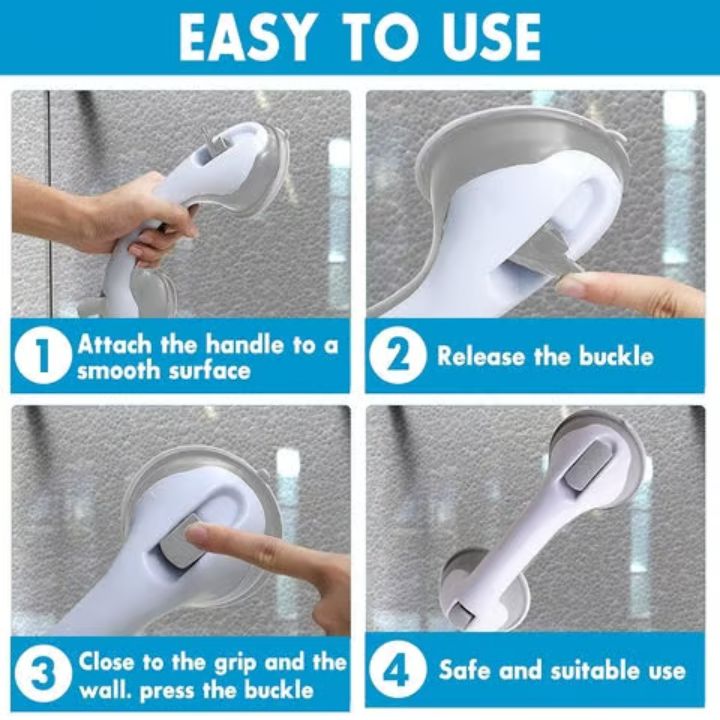 EASY TO USE

1 Attach the handle to a smooth surface

2 Release the buckle

3 Close to the grip and the wall. press the buckle

4 Safe and suitable use