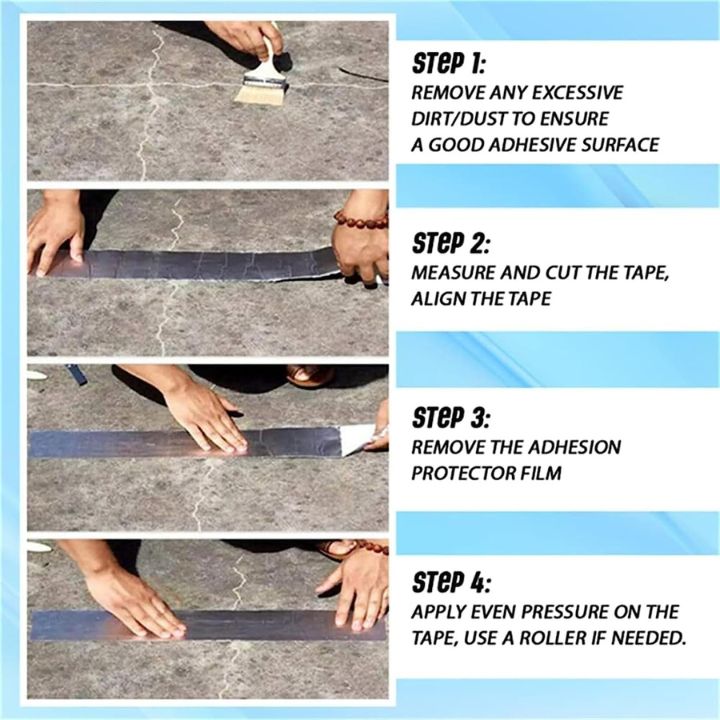 STEP 1:
REMOVE ANY EXCESSIVE DIRT/DUST TO ENSURE A GOOD ADHESIVE SURFACE

STEP 2:
MEASURE AND CUT THE TAPE, ALIGN THE TAPE

STEP 3:
REMOVE THE ADHESION PROTECTOR FILM

STEP 4:
APPLY EVEN PRESSURE ON THE TAPE, USE A ROLLER IF NEEDED.