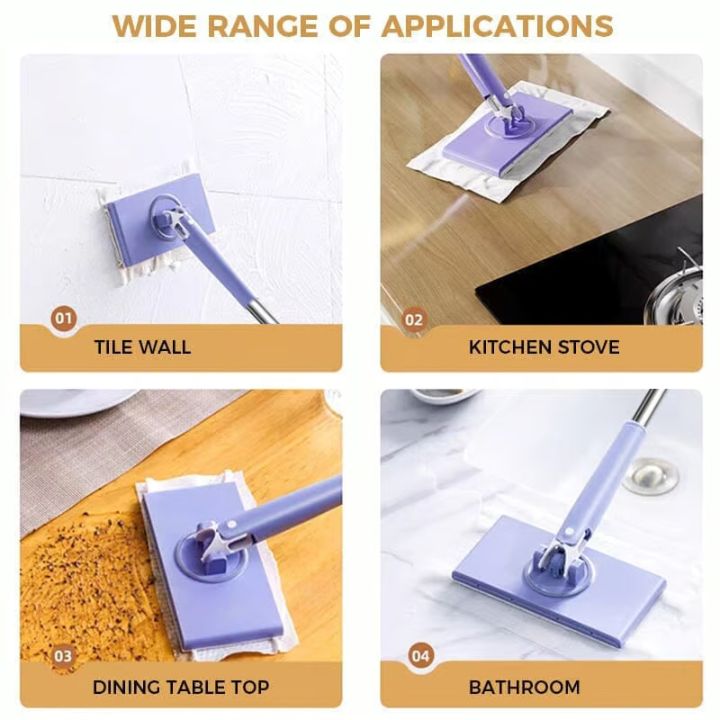 WIDE RANGE OF APPLICATIONS

01
TILE WALL

02
KITCHEN STOVE

03
DINING TABLE TOP

04
BATHROOM