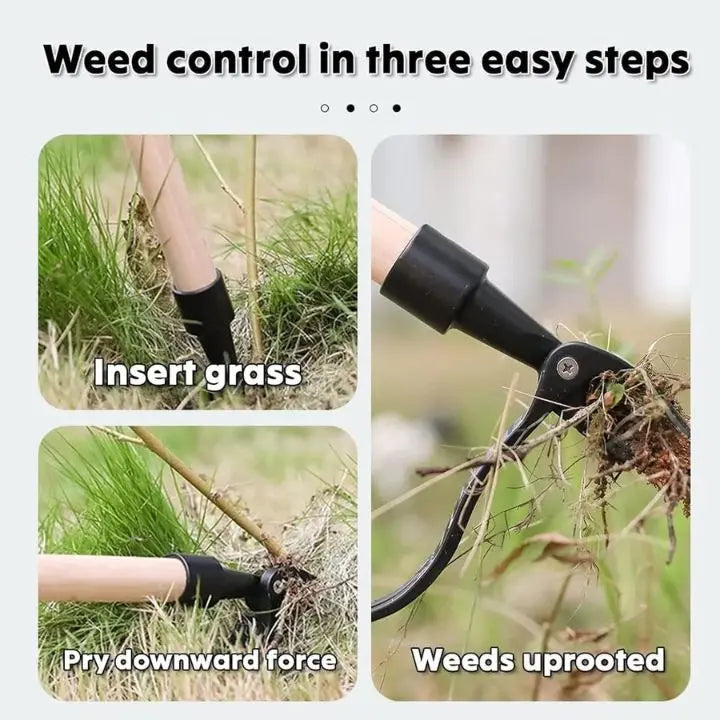 Weed control in three easy steps

Insert grass

Pry downward force

Weeds uprooted