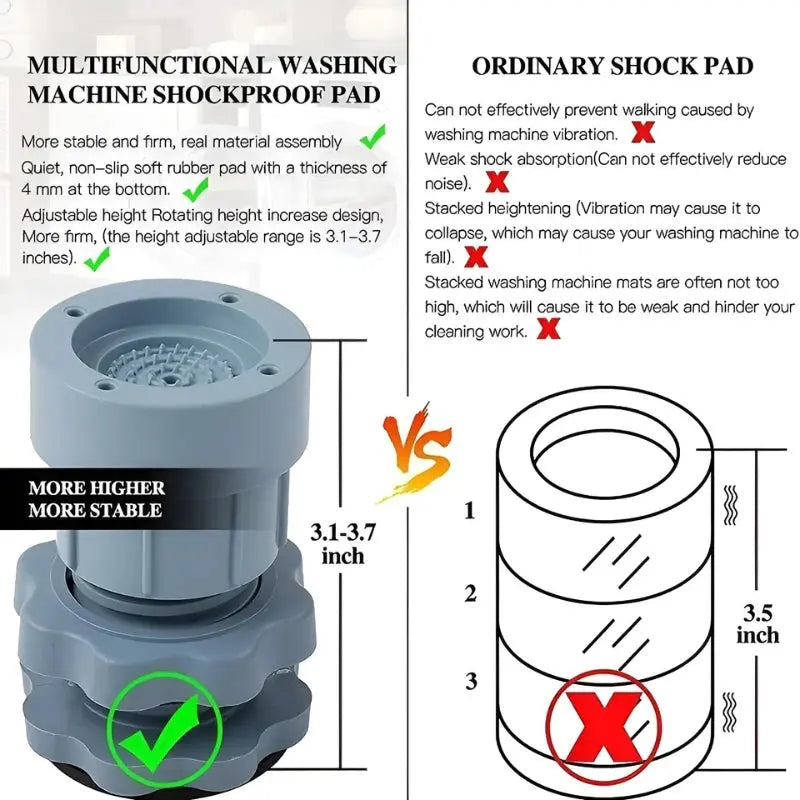 MULTIFUNCTIONAL WASHING MACHINE SHOCKPROOF PAD

More stable and firm, real material assembly

Quiet, non-slip soft rubber pad with a thickness of 4 mm at the bottom.

Adjustable height Rotating height increase design, More firm, (the height adjustable range is 3.1-3.7 inches).

MORE HIGHER
MORE STABLE

3.1-3.7 inch

VS

ORDINARY SHOCK PAD

Can not effectively prevent walking caused by washing machine vibration.

Weak shock absorption(Can not effectively reduce noise).

Stacked heightening (Vibration may cause it to collapse, which may cause your washing machine to fall).

Stacked washing machine mats are often not too high, which will cause it to be weak and hinder your cleaning work.

1

2

3

3.5 inch