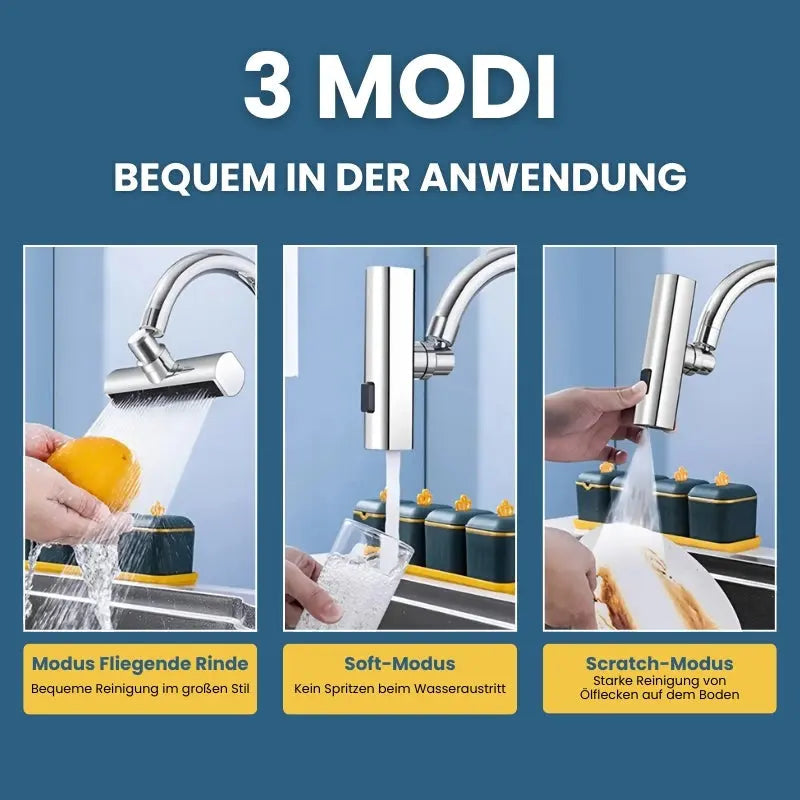 3 MODI

BEQUEM IN DER ANWENDUNG

Modus Fliegende Rinde
Bequeme Reinigung im großen Stil

Soft-Modus
Kein Spritzen beim Wasseraustritt

Scratch-Modus
Starke Reinigung von Ölflecken auf dem Boden